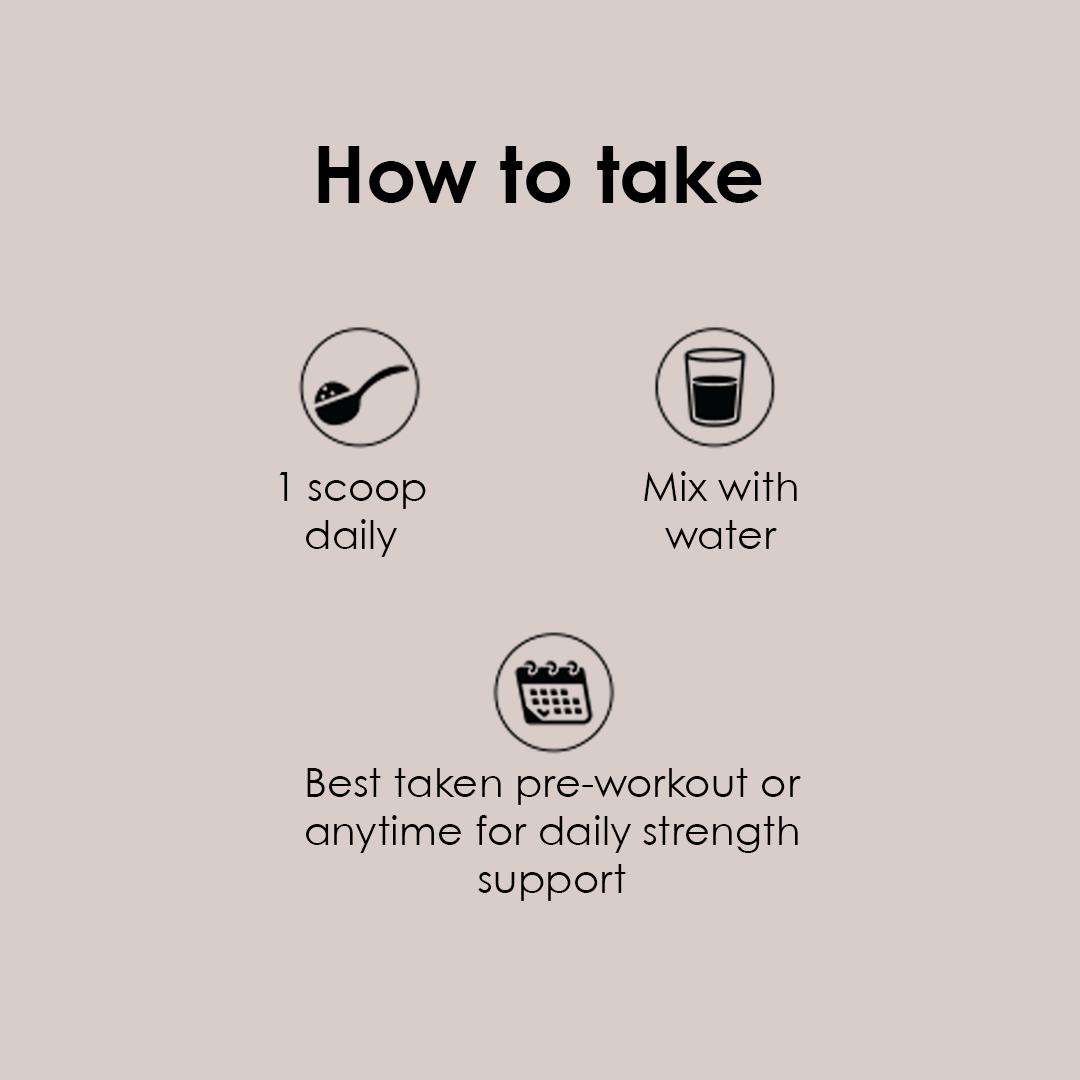 How to take

1 scoop daily

Mix with water

Best taken pre-workout or anytime for daily strength support